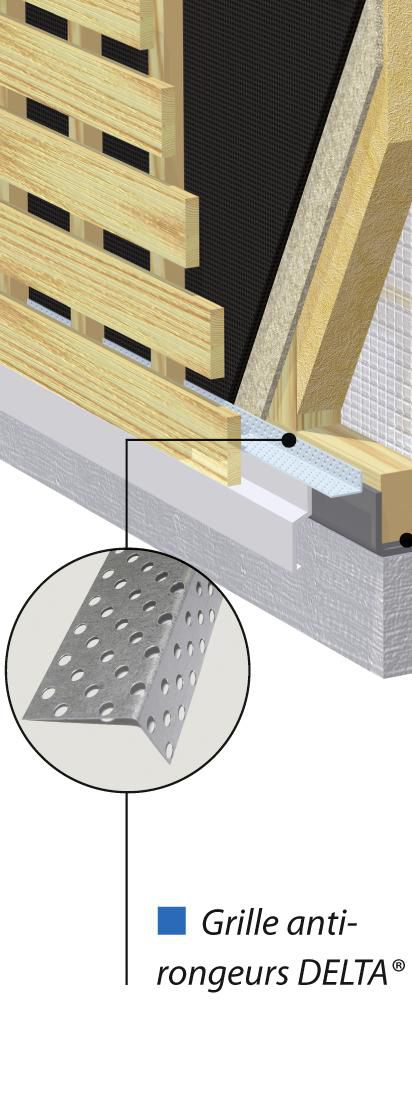 Grille anti-rongeurs DELTA®